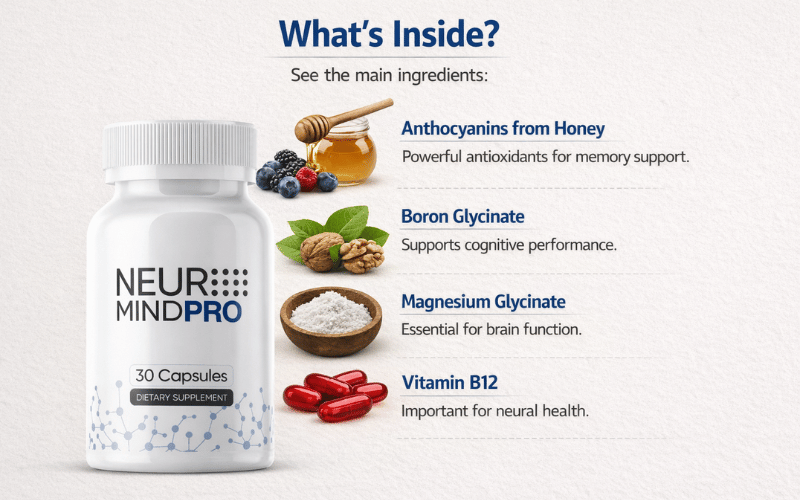 What's Inside?

See the main ingredients:

NEUR
MINDPRO

30 Capsules
DIETARY SUPPLEMENT

Anthocyanins from Honey
Powerful antioxidants for memory support.

Boron Glycinate
Supports cognitive performance.

Magnesium Glycinate
Essential for brain function.

Vitamin B12
Important for neural health.